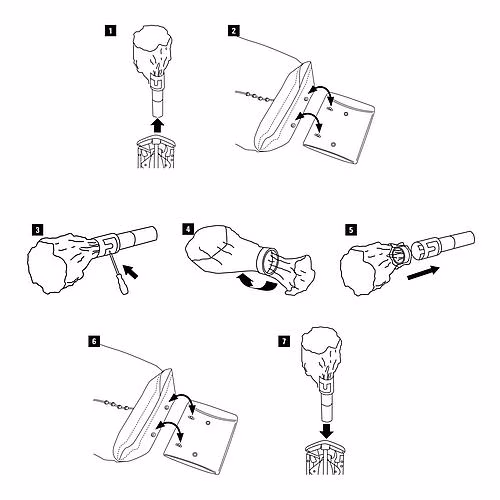 1

2

3

4

5

6

7